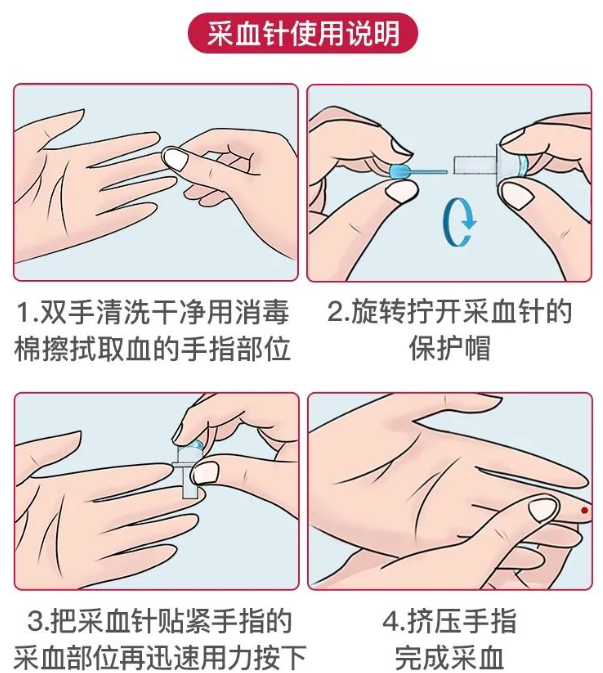 采血针使用说明

1.双手清洗干净用消毒棉擦拭取血的手指部位

2.旋转拧开采血针的保护帽

3.把采血针贴紧手指的采血部位再迅速用力按下

4.挤压手指完成采血